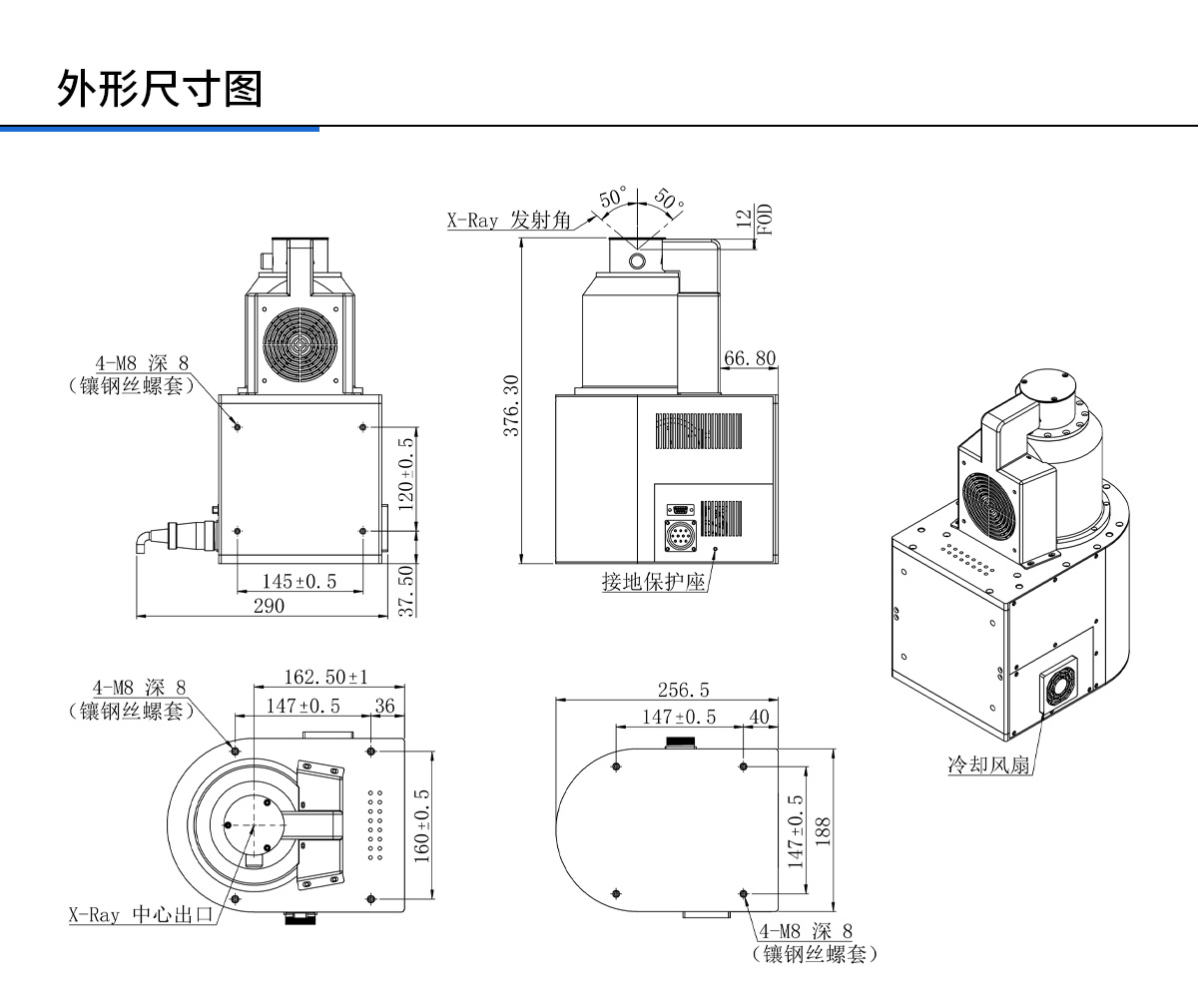 外形尺寸图

4-M8 深 8
（镶钢丝螺套）

120±0.5
145±0.5
290
37.50

X-Ray 发射角
50°
50°
12
FOD
66.80
376.30
接地保护座

冷却风扇

4-M8 深 8
（镶钢丝螺套）
162.50±1
147±0.5
36
160±0.5
X-Ray 中心出口

256.5
147±0.5
40
147±0.5
188
4-M8 深 8
（镶钢丝螺套）